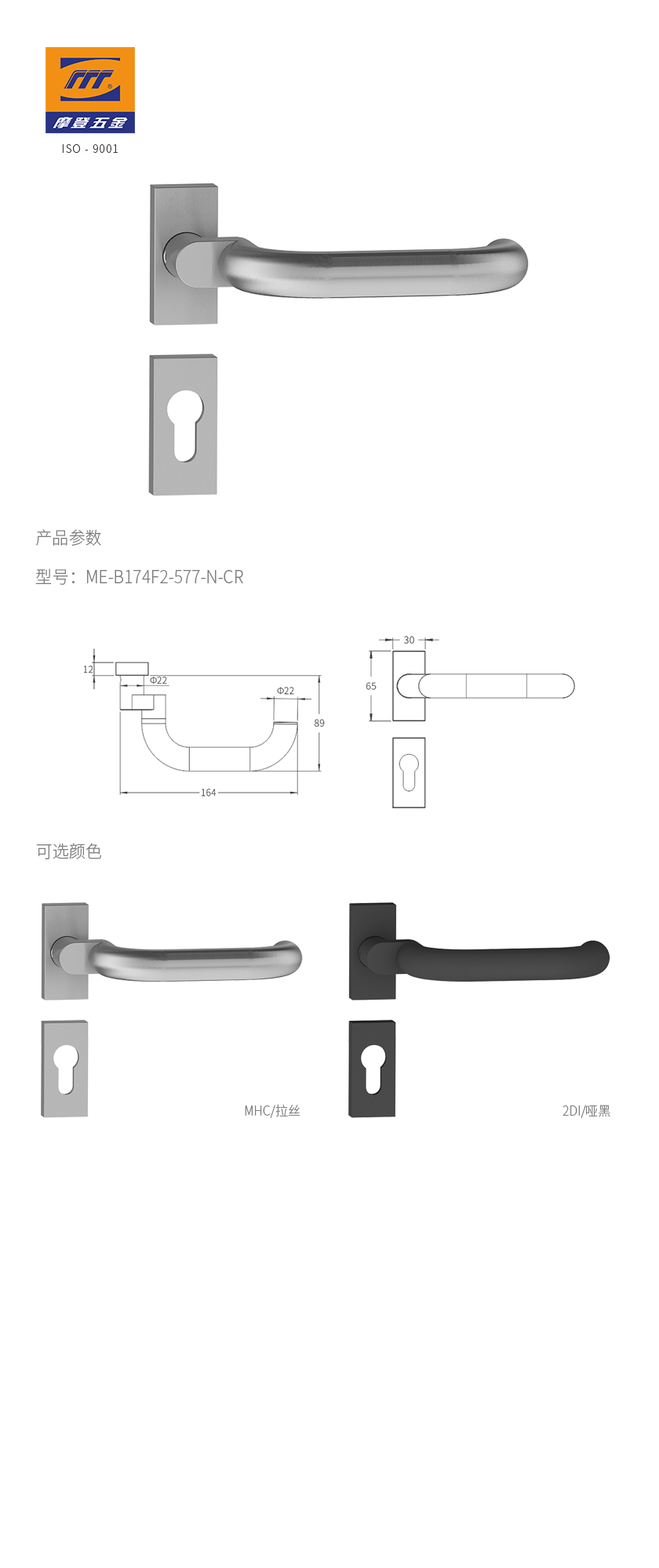 摩登五金

ISO - 9001

产品参数

型号：ME-B174F2-577-N-CR

12

Φ22

Φ22

89

164

30

65

可选颜色

MHC/拉丝

2DI/哑黑